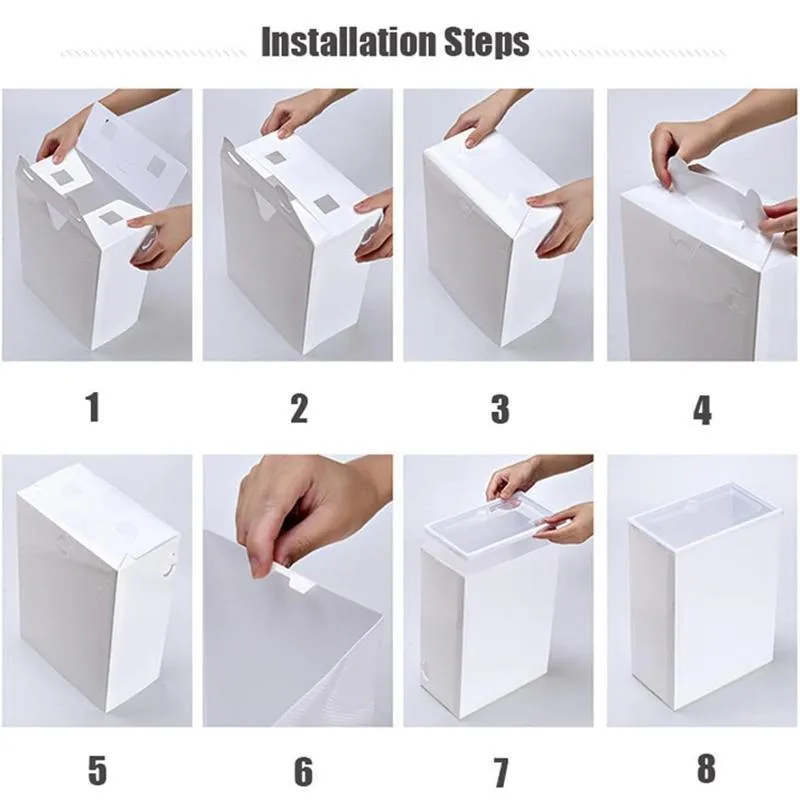 Installation Steps

1

2

3

4

5

6

7

8